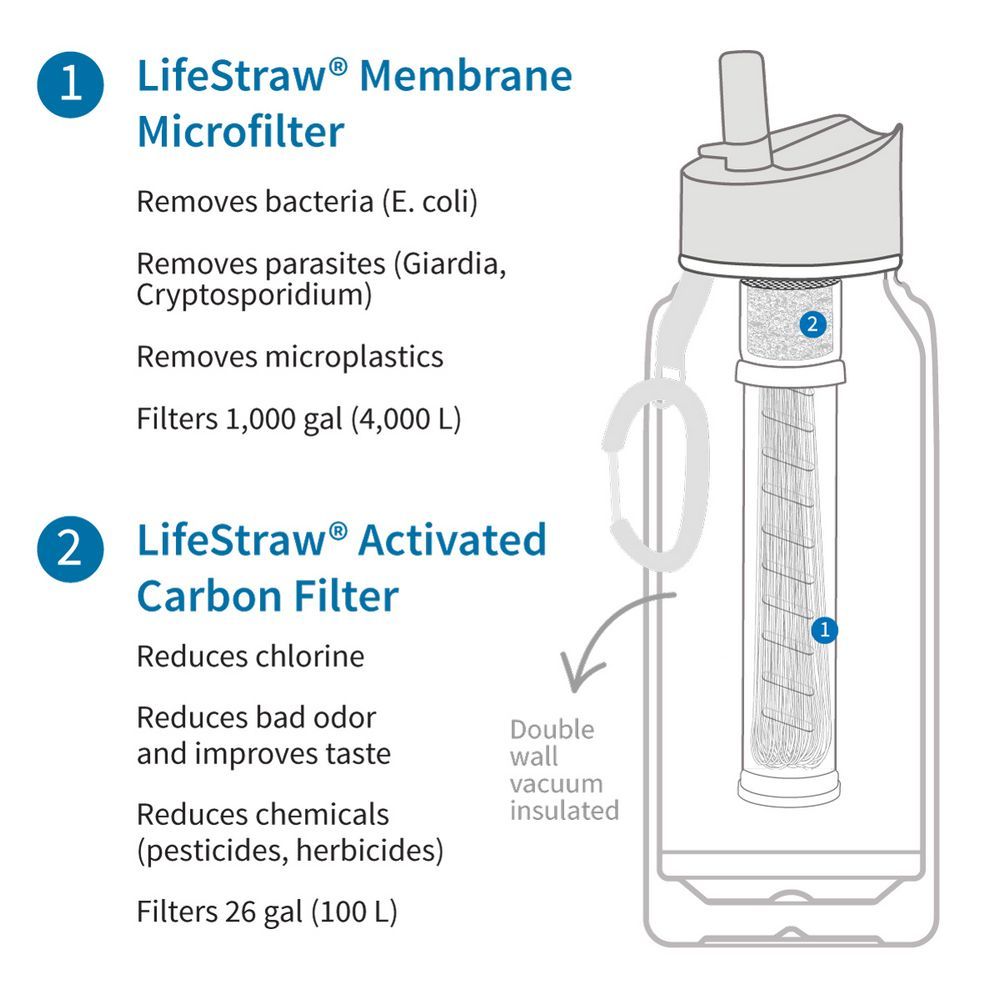 1 LifeStraw® Membrane Microfilter

Removes bacteria (E. coli)

Removes parasites (Giardia, Cryptosporidium)

Removes microplastics

Filters 1,000 gal (4,000 L)

2 LifeStraw® Activated Carbon Filter

Reduces chlorine

Reduces bad odor and improves taste

Reduces chemicals (pesticides, herbicides)

Filters 26 gal (100 L)

2

1

Double wall vacuum insulated