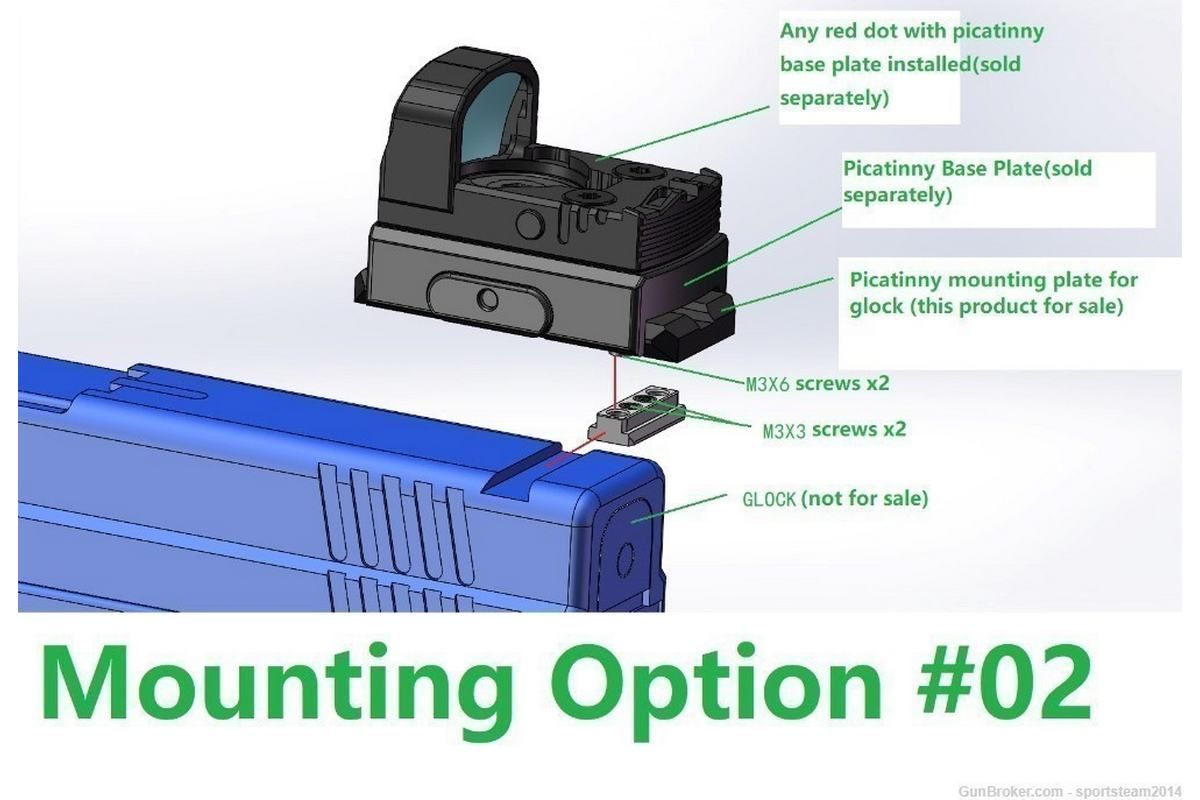 Any red dot with picatinny base plate installed(sold separately)

Picatinny Base Plate(sold separately)

Picatinny mounting plate for glock (this product for sale)

M3X6 screws x2

M3X3 screws x2

GLOCK (not for sale)

Mounting Option #02

GunBroker.com - sportsteam2014